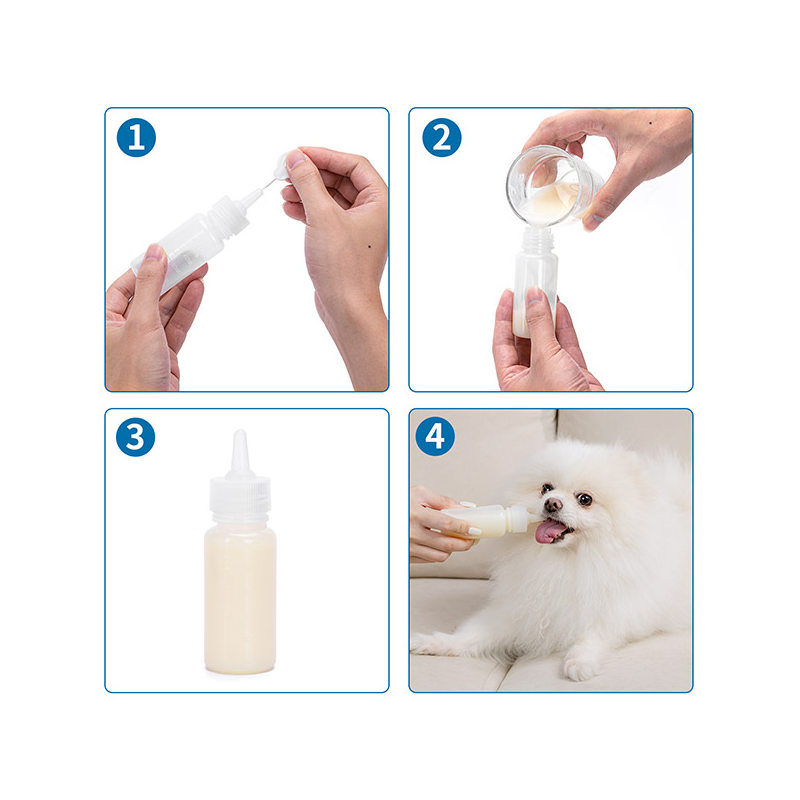 1

2

3

4