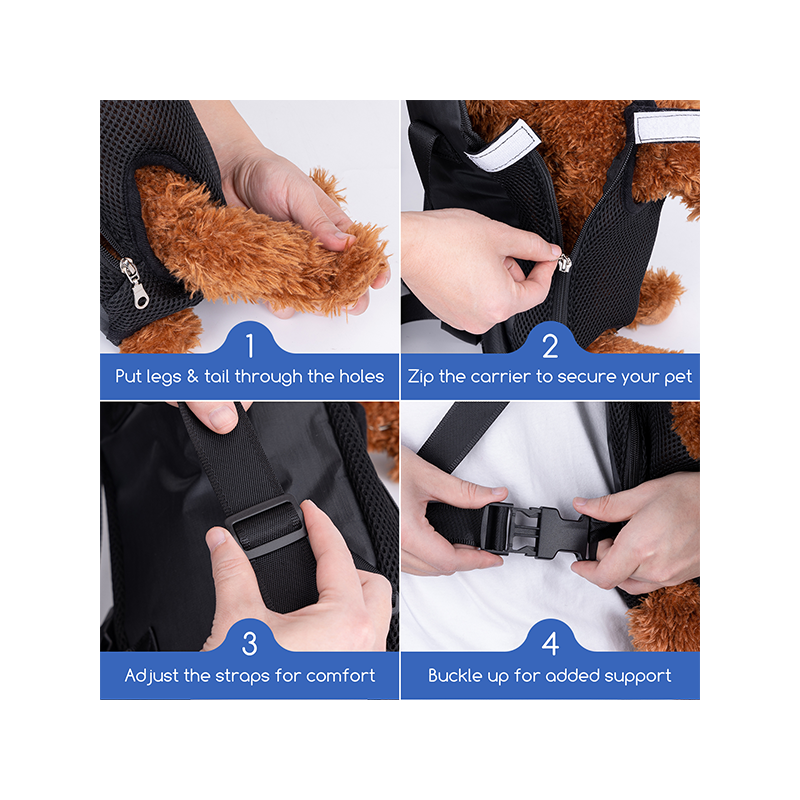 1
Put legs & tail through the holes

2
Zip the carrier to secure your pet

3
Adjust the straps for comfort

4
Buckle up for added support